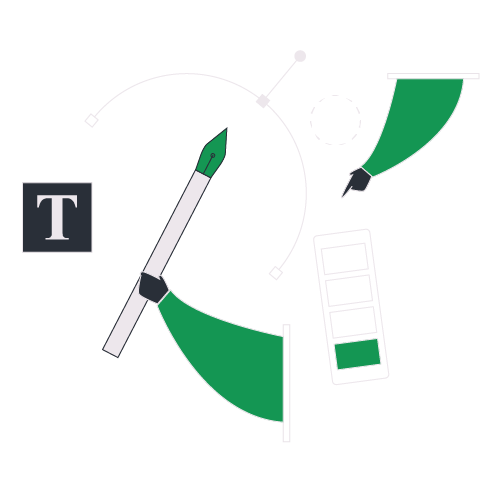 T